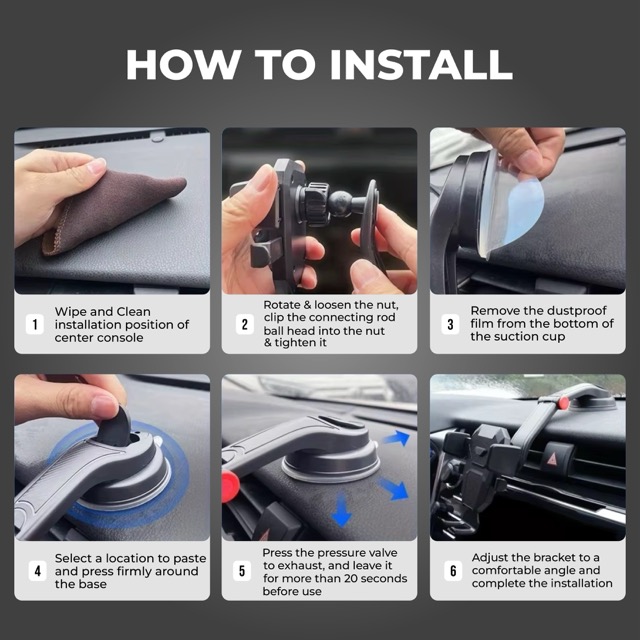 HOW TO INSTALL

1 Wipe and Clean installation position of center console

2 Rotate & loosen the nut, clip the connecting rod ball head into the nut & tighten it

3 Remove the dustproof film from the bottom of the suction cup

4 Select a location to paste and press firmly around the base

5 Press the pressure valve to exhaust, and leave it for more than 20 seconds before use

6 Adjust the bracket to a comfortable angle and complete the installation